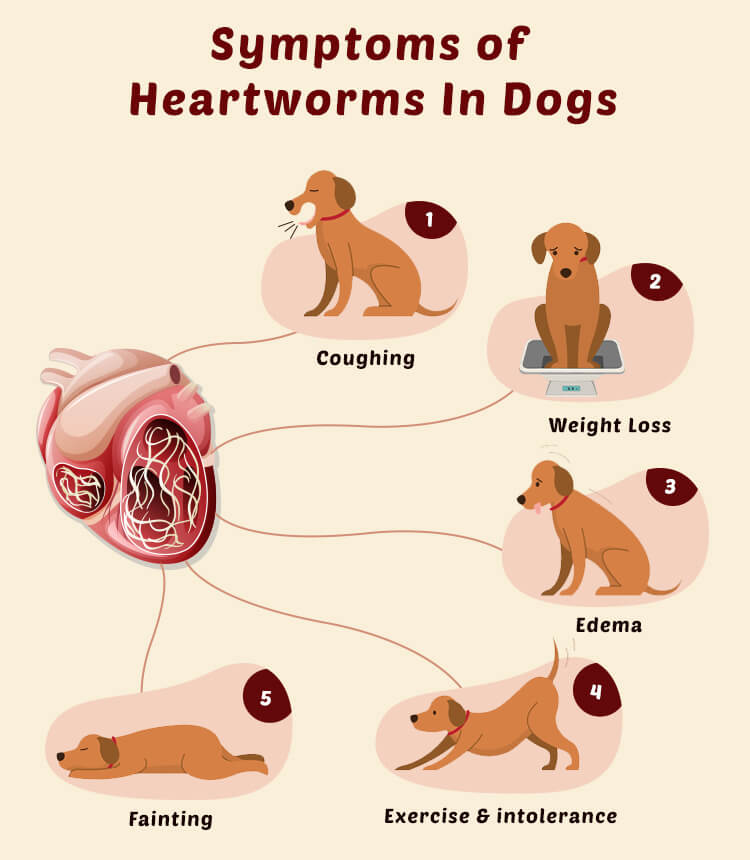 Symptoms of Heartworms In Dogs

1

Coughing

2

Weight Loss

3

Edema

4

Exercise & intolerance

5

Fainting